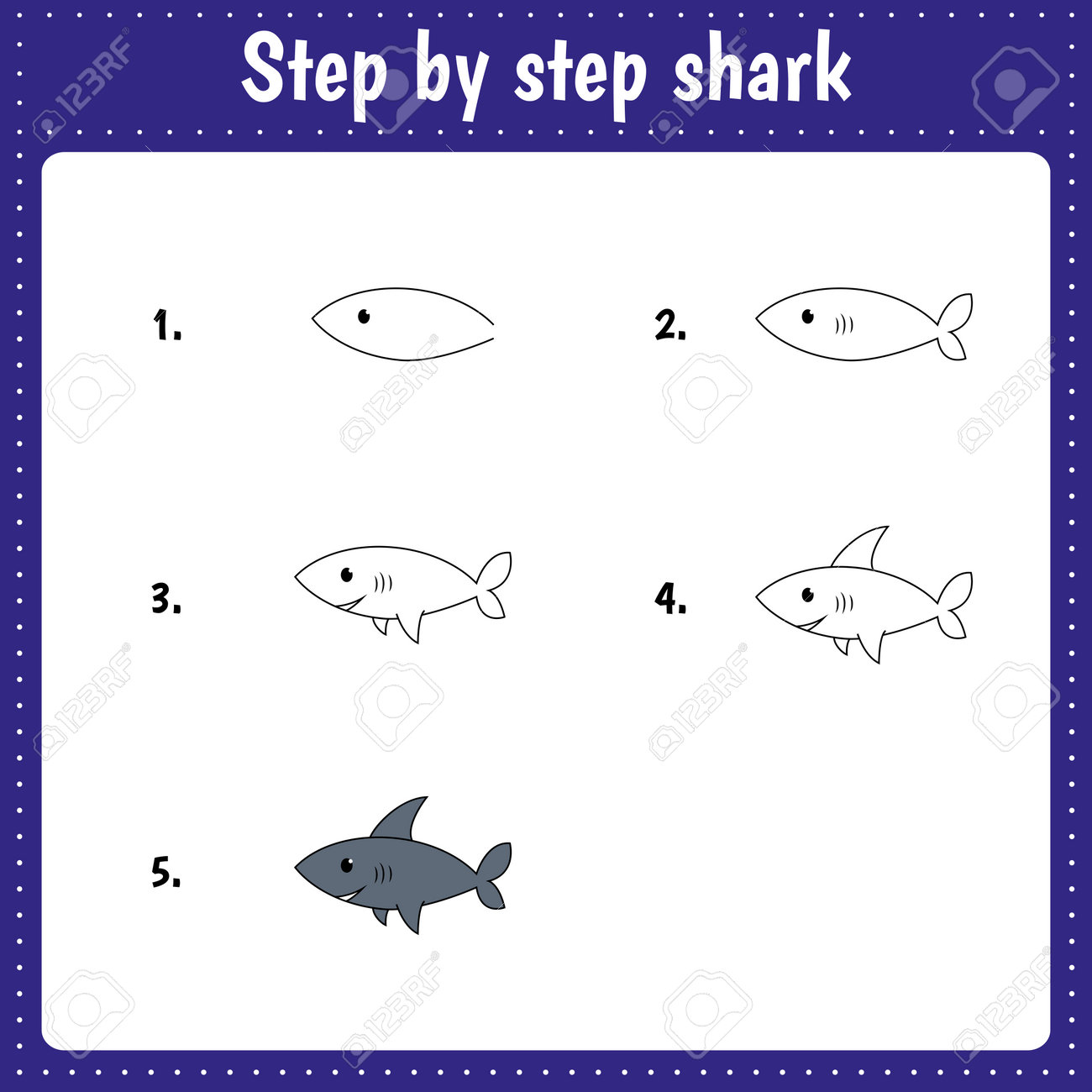 Step by step shark

1.

2.

3.

4.

5.

123RF