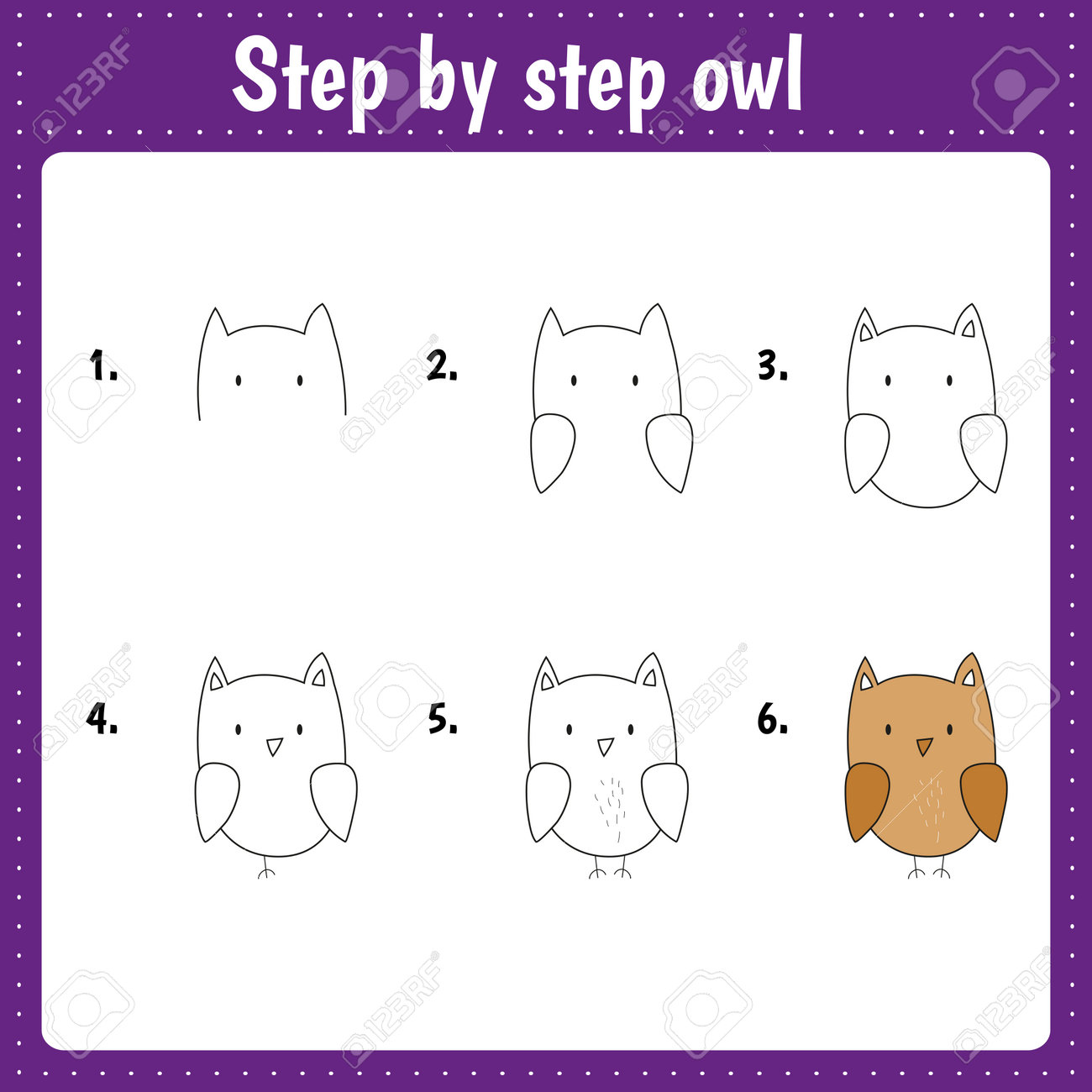 Step by step owl

1.

2.

3.

4.

5.

6.

123RF