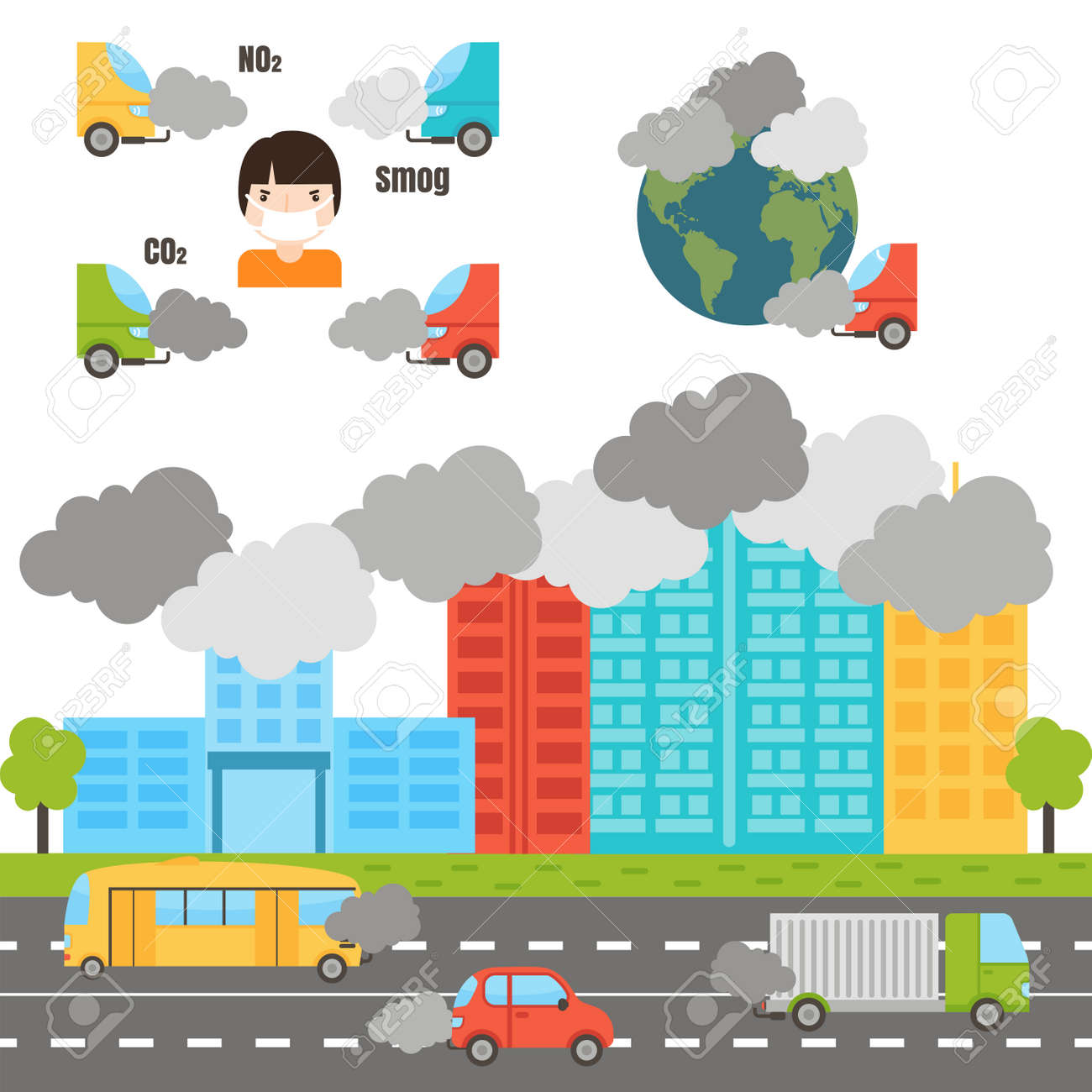 $NO_2$

Smog

$CO_2$

123RF