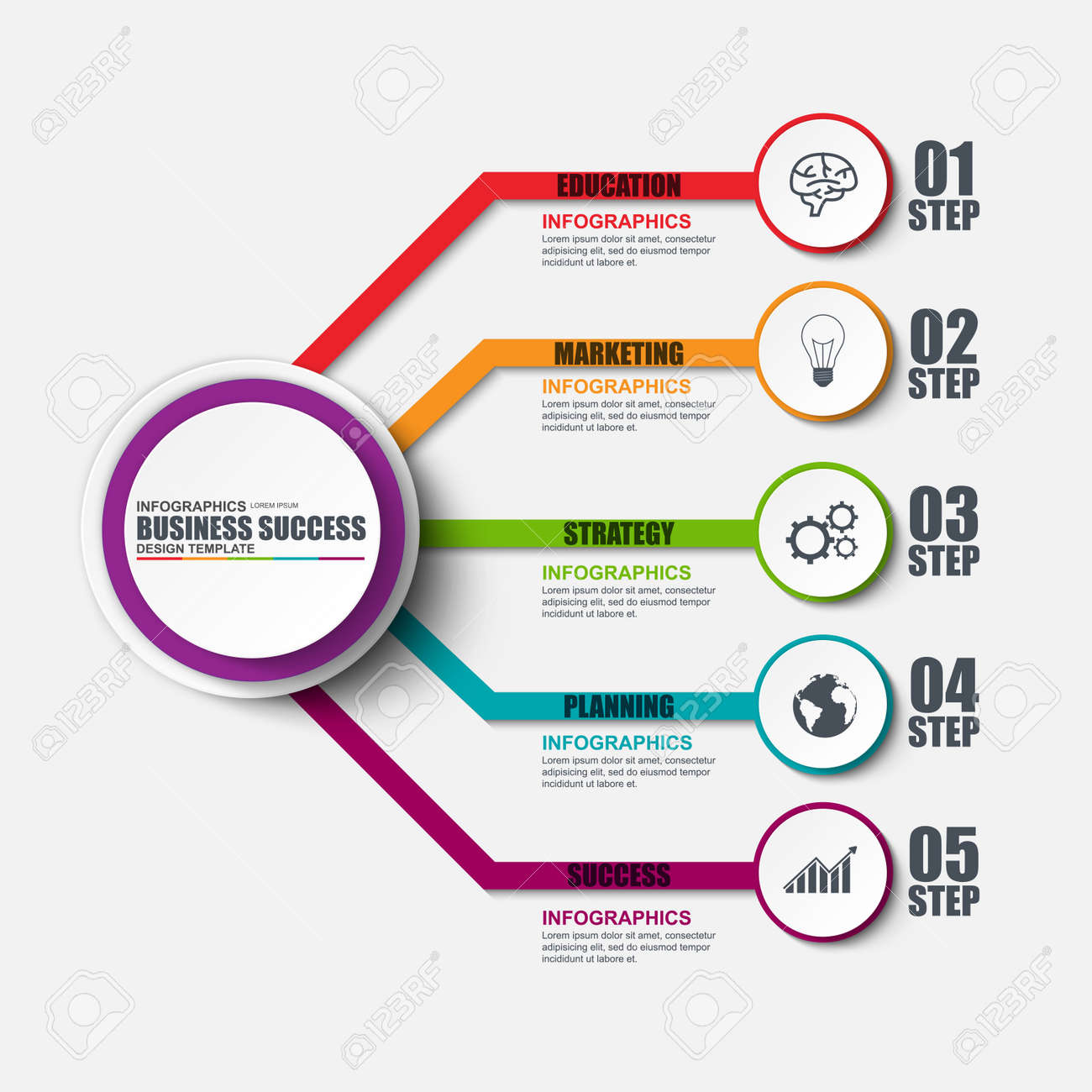 INFOGRAPHICS LOREM IPSUM
BUSINESS SUCCESS
DESIGN TEMPLATE

EDUCATION
INFOGRAPHICS
Lorem ipsum dolor sit amet, consectetur adipisicing elit, sed do eiusmod tempor incididunt ut labore et.

01
STEP

MARKETING
INFOGRAPHICS
Lorem ipsum dolor sit amet, consectetur adipisicing elit, sed do eiusmod tempor incididunt ut labore et.

02
STEP

STRATEGY
INFOGRAPHICS
Lorem ipsum dolor sit amet, consectetur adipisicing elit, sed do eiusmod tempor incididunt ut labore et.

03
STEP

PLANNING
INFOGRAPHICS
Lorem ipsum dolor sit amet, consectetur adipisicing elit, sed do eiusmod tempor incididunt ut labore et.

04
STEP

SUCCESS
INFOGRAPHICS
Lorem ipsum dolor sit amet, consectetur adipisicing elit, sed do eiusmod tempor incididunt ut labore et.

05
STEP

123RF