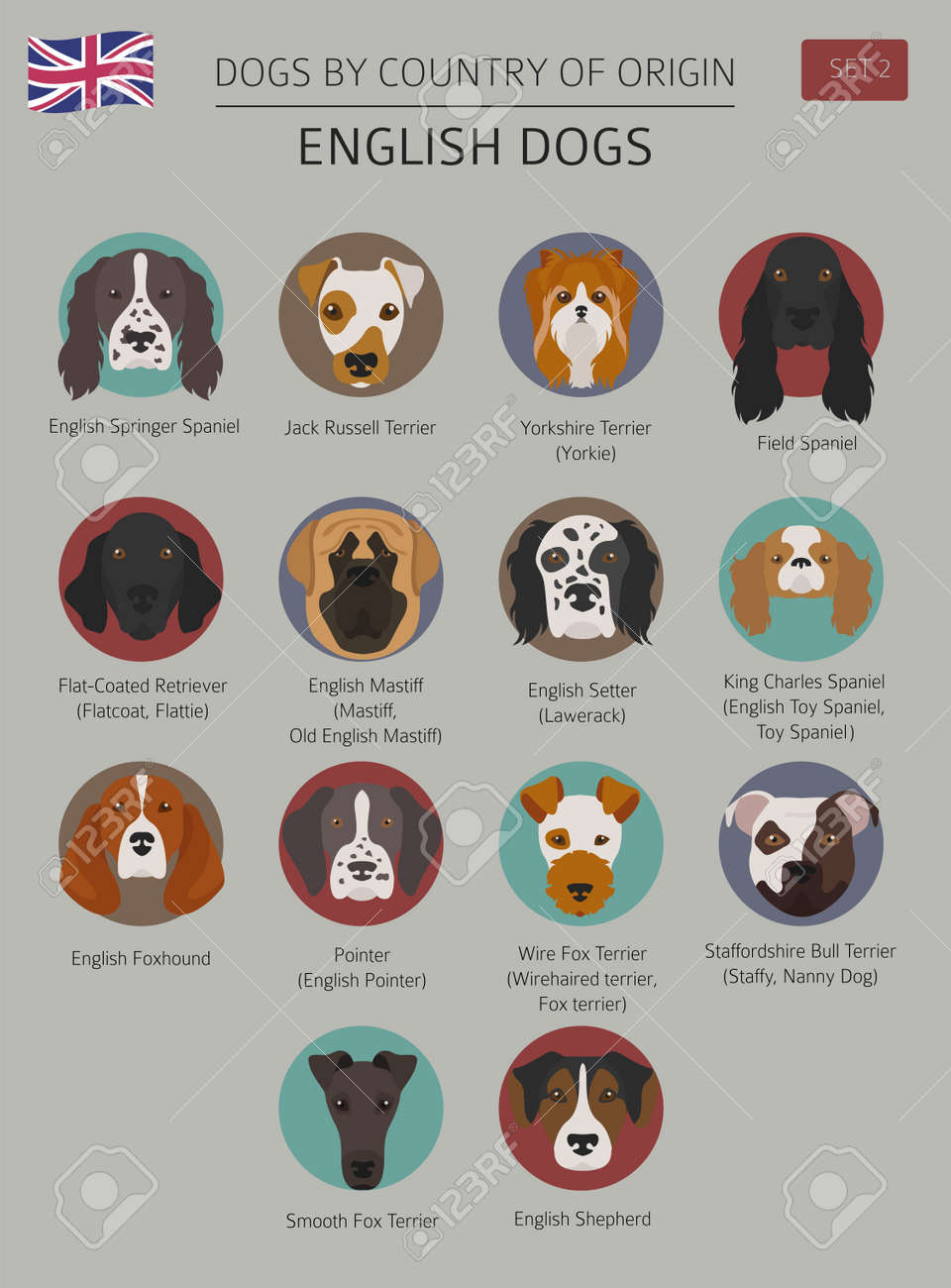 DOGS BY COUNTRY OF ORIGIN

SET 2

ENGLISH DOGS

English Springer Spaniel

Jack Russell Terrier

Yorkshire Terrier (Yorkie)

Field Spaniel

Flat-Coated Retriever (Flatcoat, Flattie)

English Mastiff (Mastiff, Old English Mastiff)

English Setter (Lawerack)

King Charles Spaniel (English Toy Spaniel, Toy Spaniel)

English Foxhound

Pointer (English Pointer)

Wire Fox Terrier (Wirehaired terrier, Fox terrier)

Staffordshire Bull Terrier (Staffy, Nanny Dog)

Smooth Fox Terrier

English Shepherd

123RF