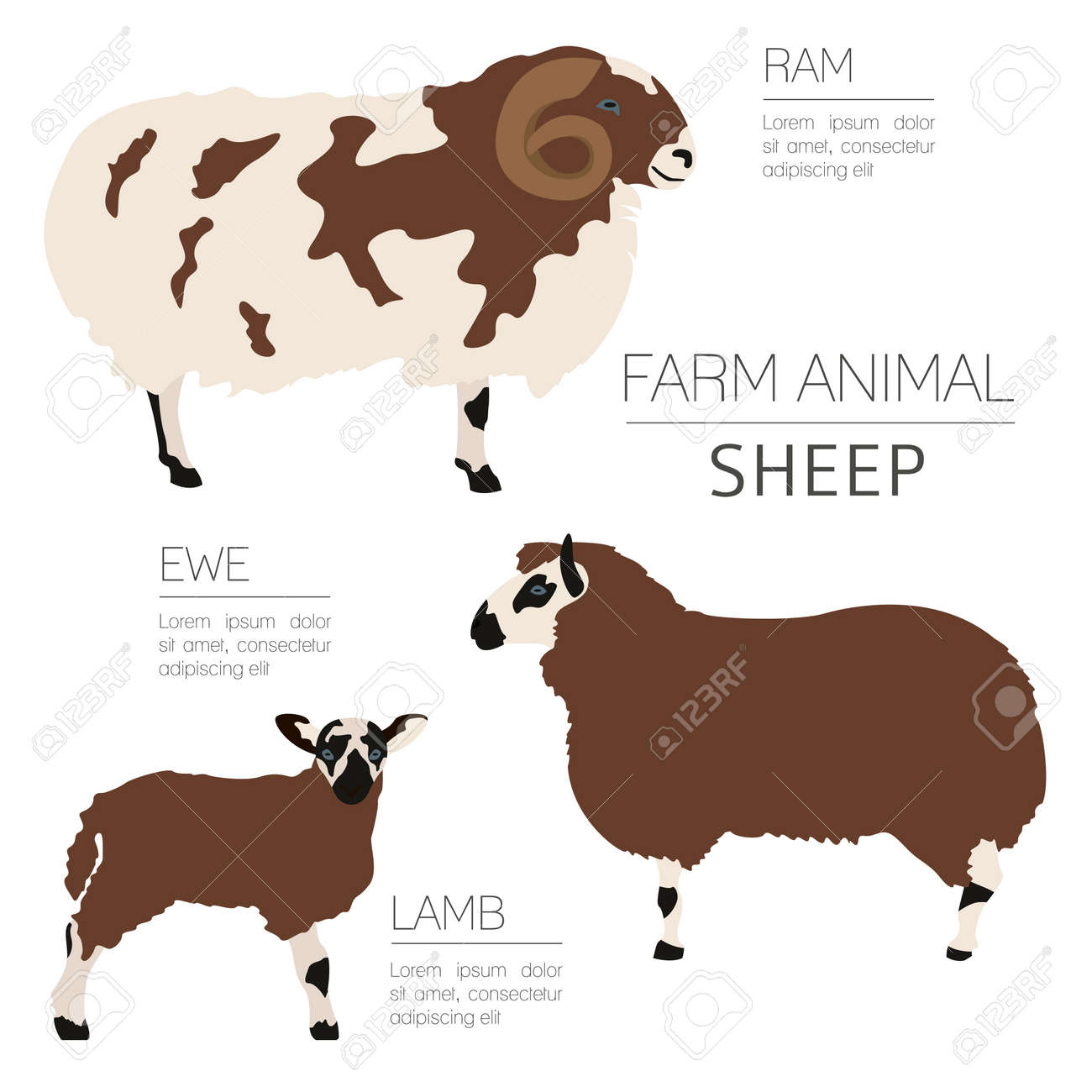 RAM

Lorem ipsum dolor sit amet, consectetur adipiscing elit

FARM ANIMAL

SHEEP

EWE

Lorem ipsum dolor sit amet, consectetur adipiscing elit

LAMB

Lorem ipsum dolor sit amet, consectetur adipiscing elit

123RF