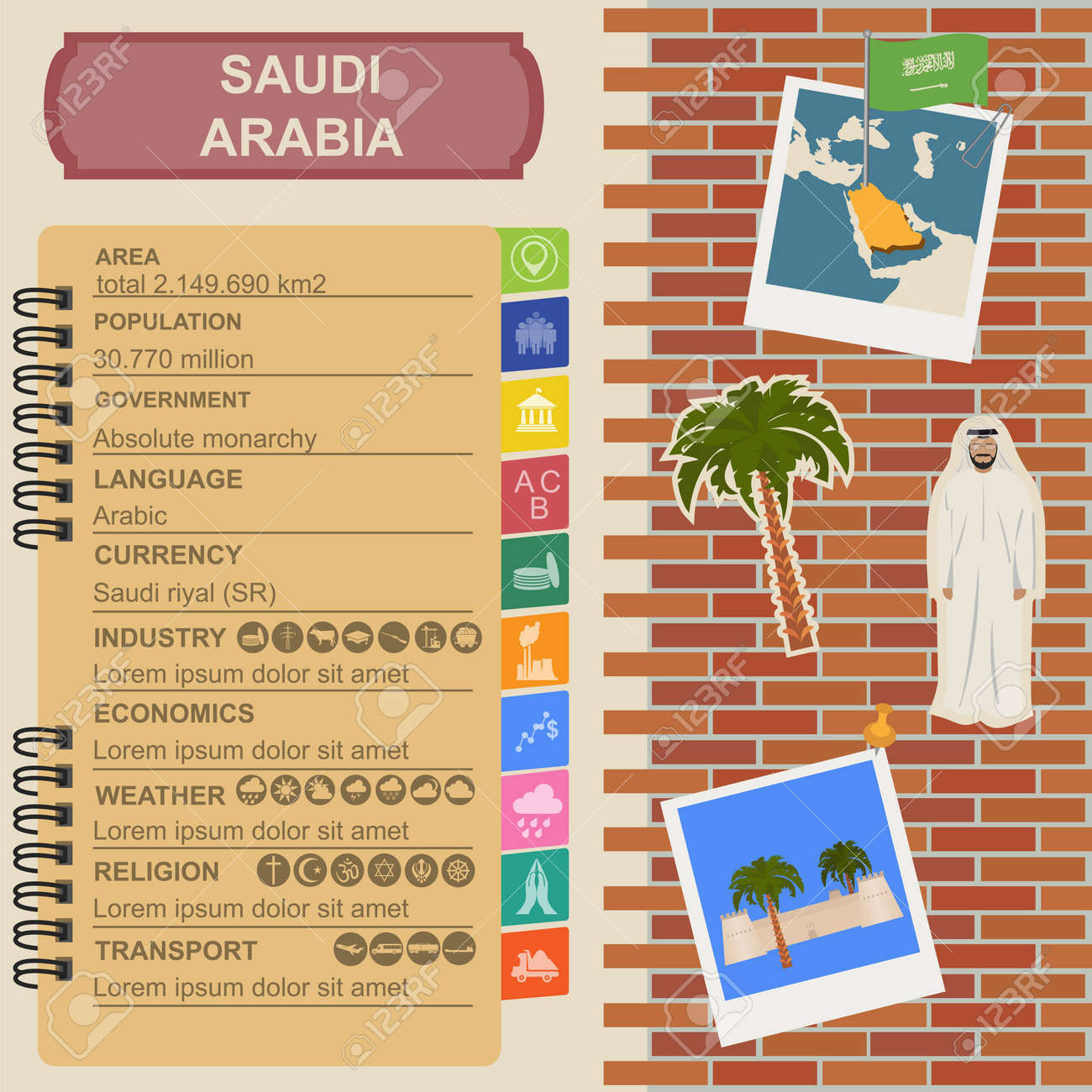 SAUDI ARABIA

AREA
total 2.149.690 km2

POPULATION
30.770 million

GOVERNMENT
Absolute monarchy

LANGUAGE
Arabic

CURRENCY
Saudi riyal (SR)

INDUSTRY
Lorem ipsum dolor sit amet

ECONOMICS
Lorem ipsum dolor sit amet

WEATHER
Lorem ipsum dolor sit amet

RELIGION
Lorem ipsum dolor sit amet

TRANSPORT
Lorem ipsum dolor sit amet

A C B

123RF