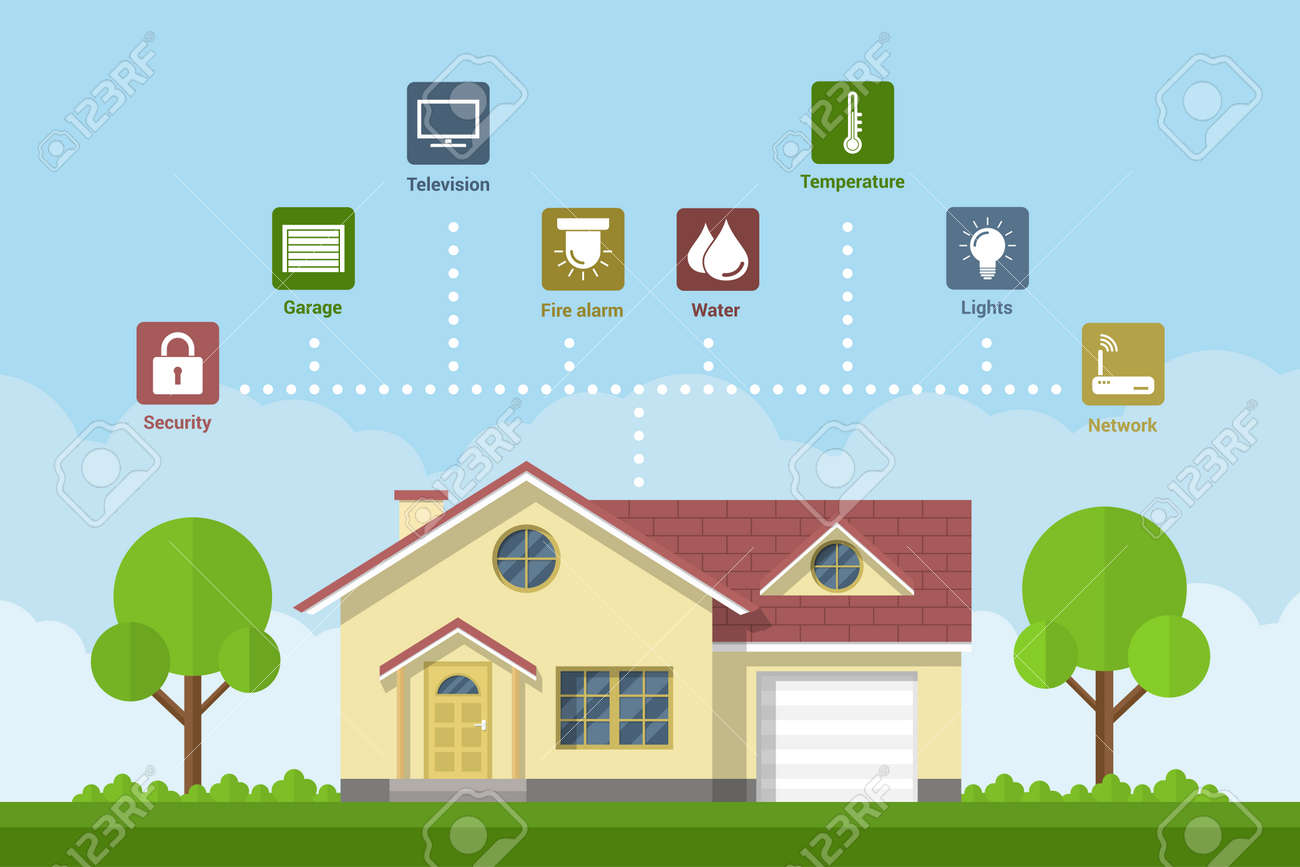 Television

Temperature

Garage

Fire alarm

Water

Lights

Security

Network

123RF