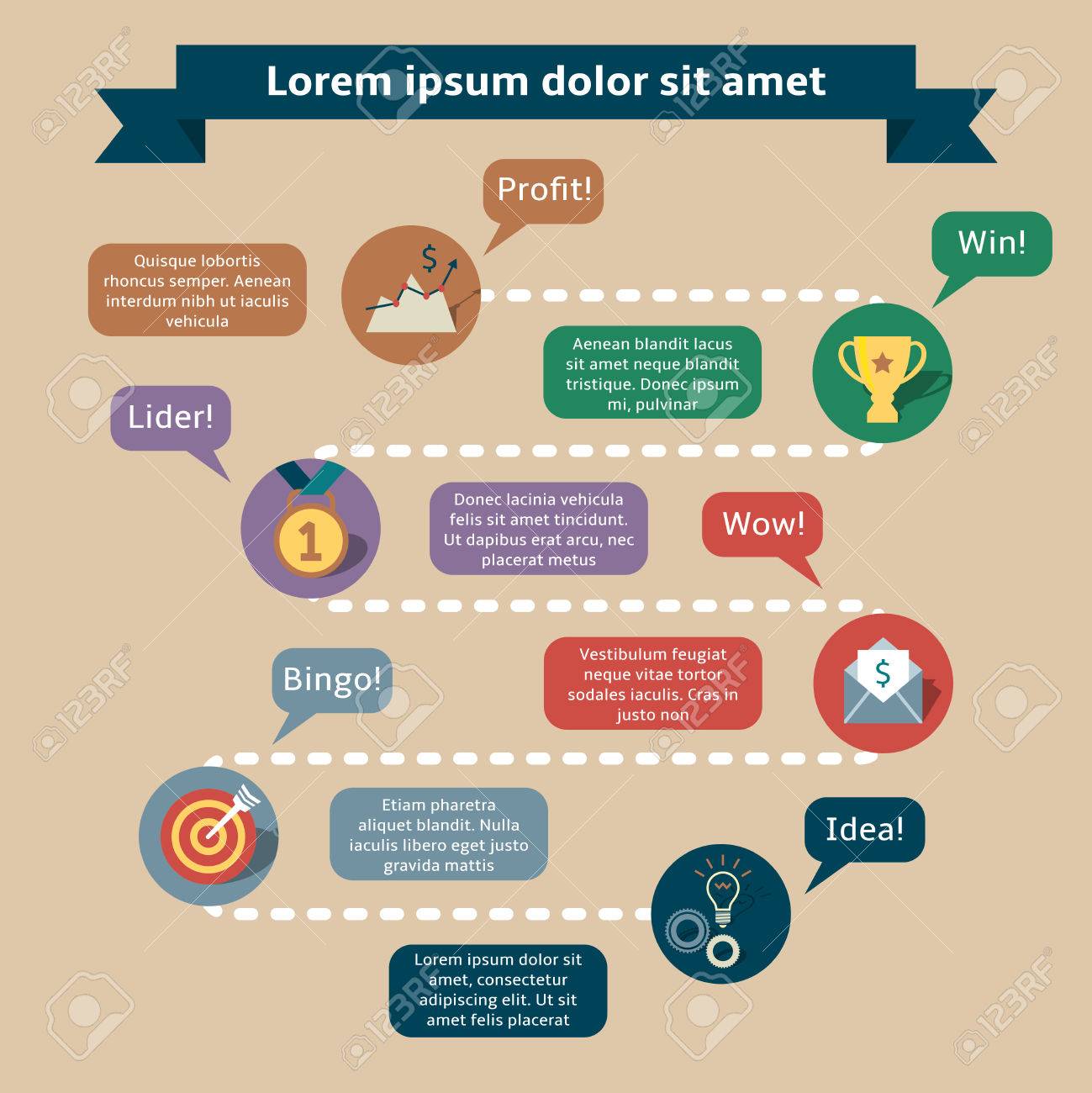 Lorem ipsum dolor sit amet

Profit!

Quisque lobortis rhoncus semper. Aenean interdum nibh ut iaculis vehicula

$

Win!

Aenean blandit lacus sit amet neque blandit tristique. Donec ipsum mi, pulvinar

Lider!

1

Donec lacinia vehicula felis sit amet tincidunt. Ut dapibus erat arcu, nec placerat metus

Wow!

Vestibulum feugiat neque vitae tortor sodales iaculis. Cras in justo non

$

Bingo!

Etiam pharetra aliquet blandit. Nulla iaculis libero eget justo gravida mattis

Idea!

Lorem ipsum dolor sit amet, consectetur adipiscing elit. Ut sit amet felis placerat

123RF